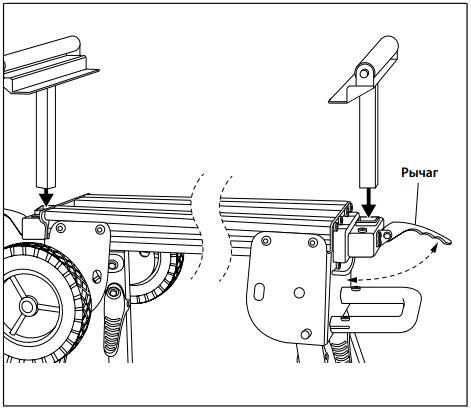 Рычаг