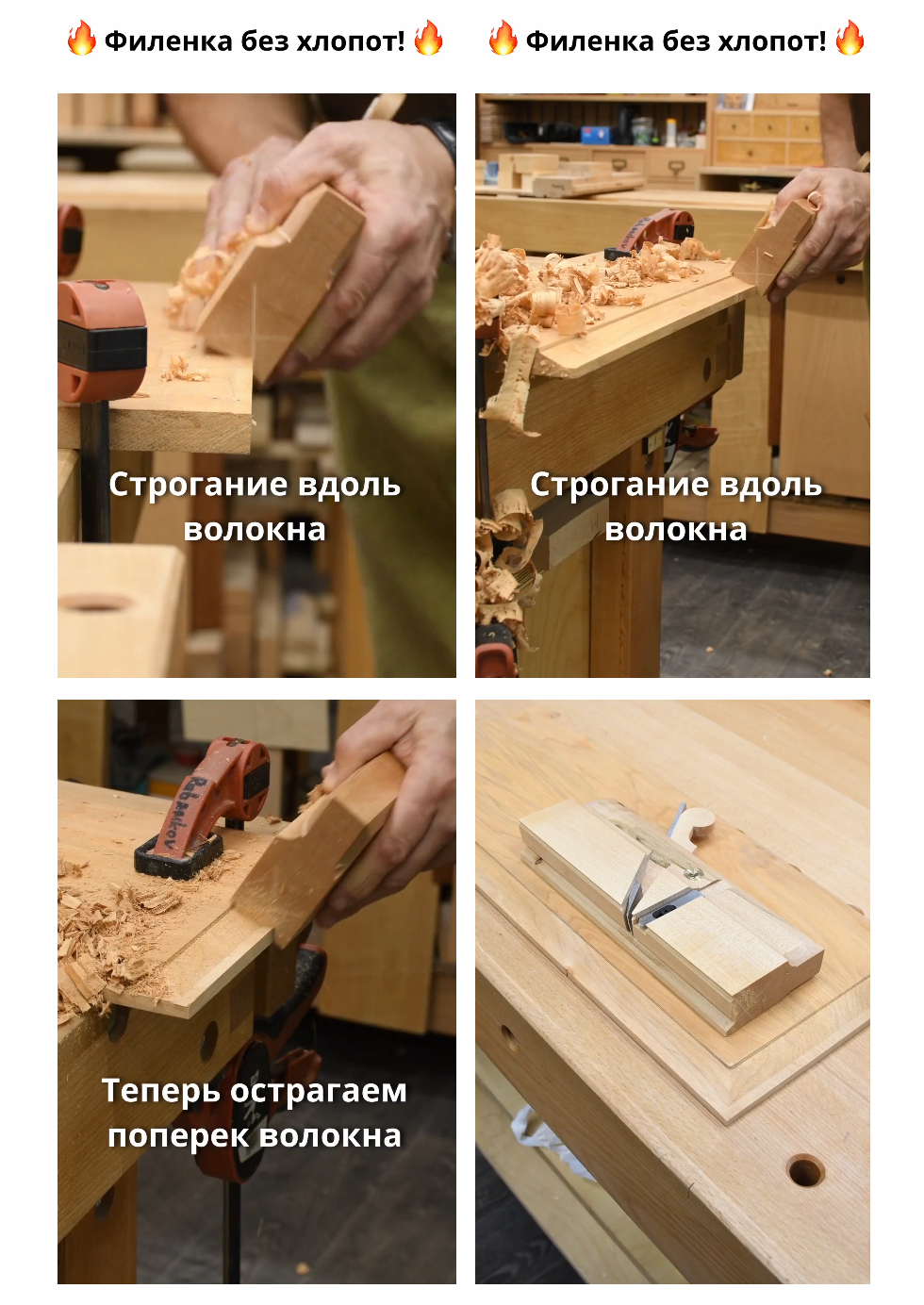 🔥 Филенка без хлопот! 🔥

🔥 Филенка без хлопот! 🔥

Строгание вдоль волокна

Строгание вдоль волокна

Rubankov

Теперь острагаем поперек волокна