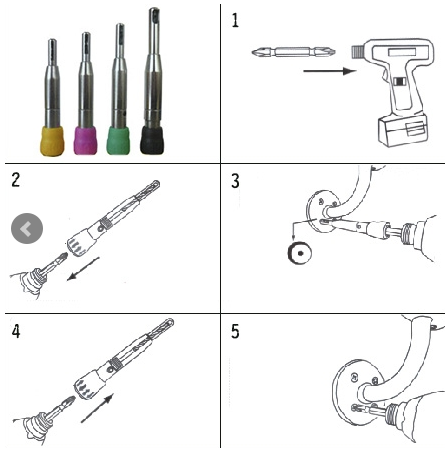 1

2

3

4

5