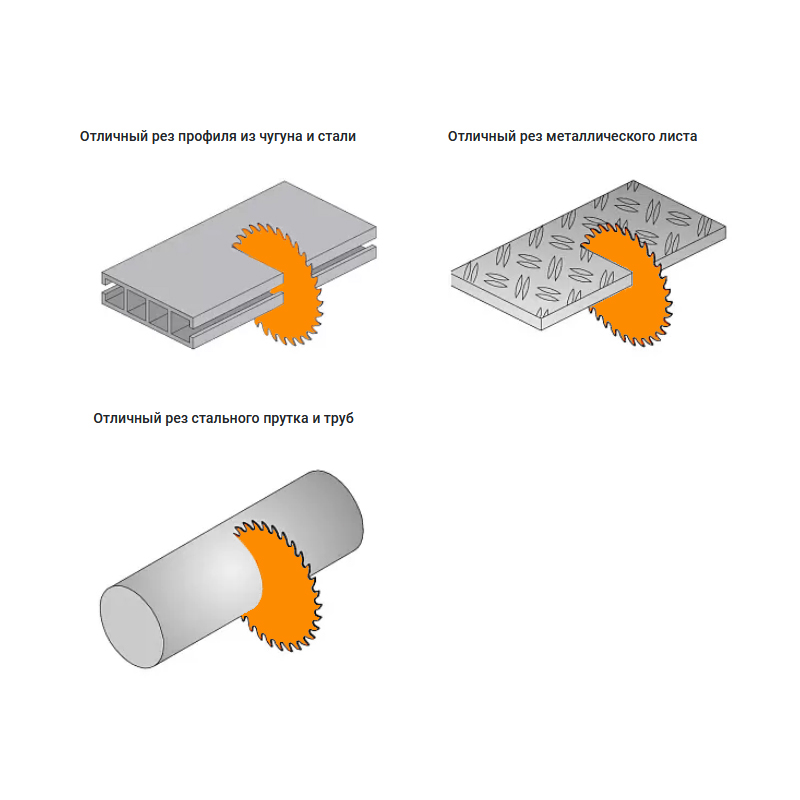 Отличный рез профиля из чугуна и стали

Отличный рез металлического листа

Отличный рез стального прутка и труб