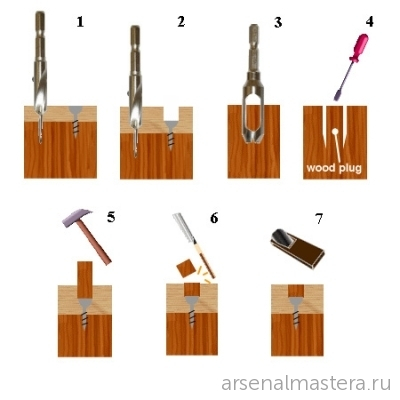 1
2
3
4
wood plug
5
6
7
arsenalmastera.ru