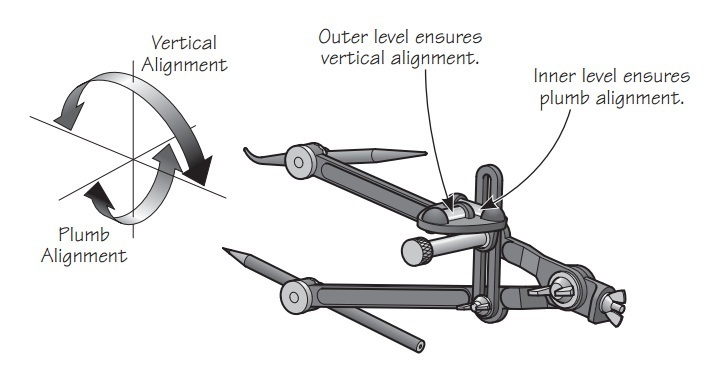 Vertical Alignment

Plumb Alignment

Outer level ensures vertical alignment.

Inner level ensures plumb alignment.