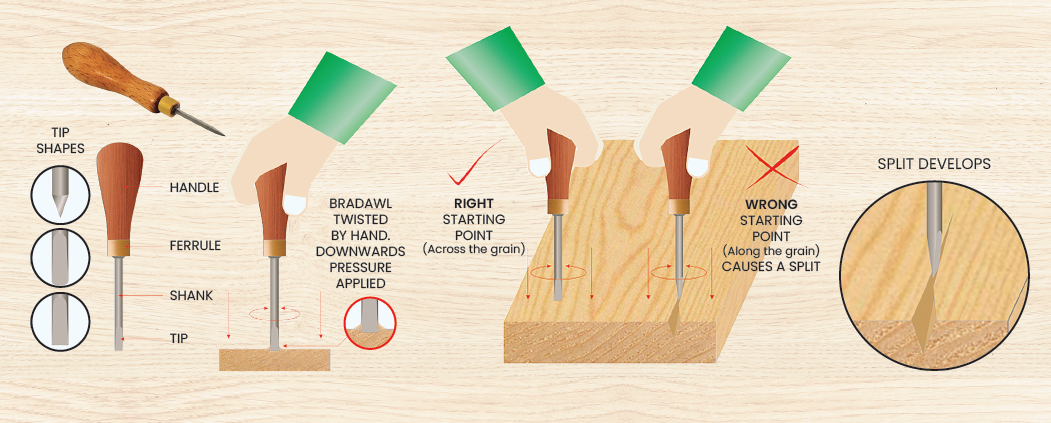 TIP SHAPES

HANDLE

FERRULE

SHANK

TIP

BRADAWL TWISTED BY HAND. DOWNWARDS PRESSURE APPLIED

RIGHT STARTING POINT (Across the grain)

WRONG STARTING POINT (Along the grain) CAUSES A SPLIT

SPLIT DEVELOPS