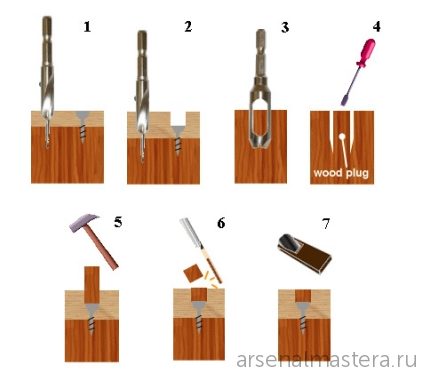 1
2
3
4
wood plug
5
6
7
arsenalmastera.ru