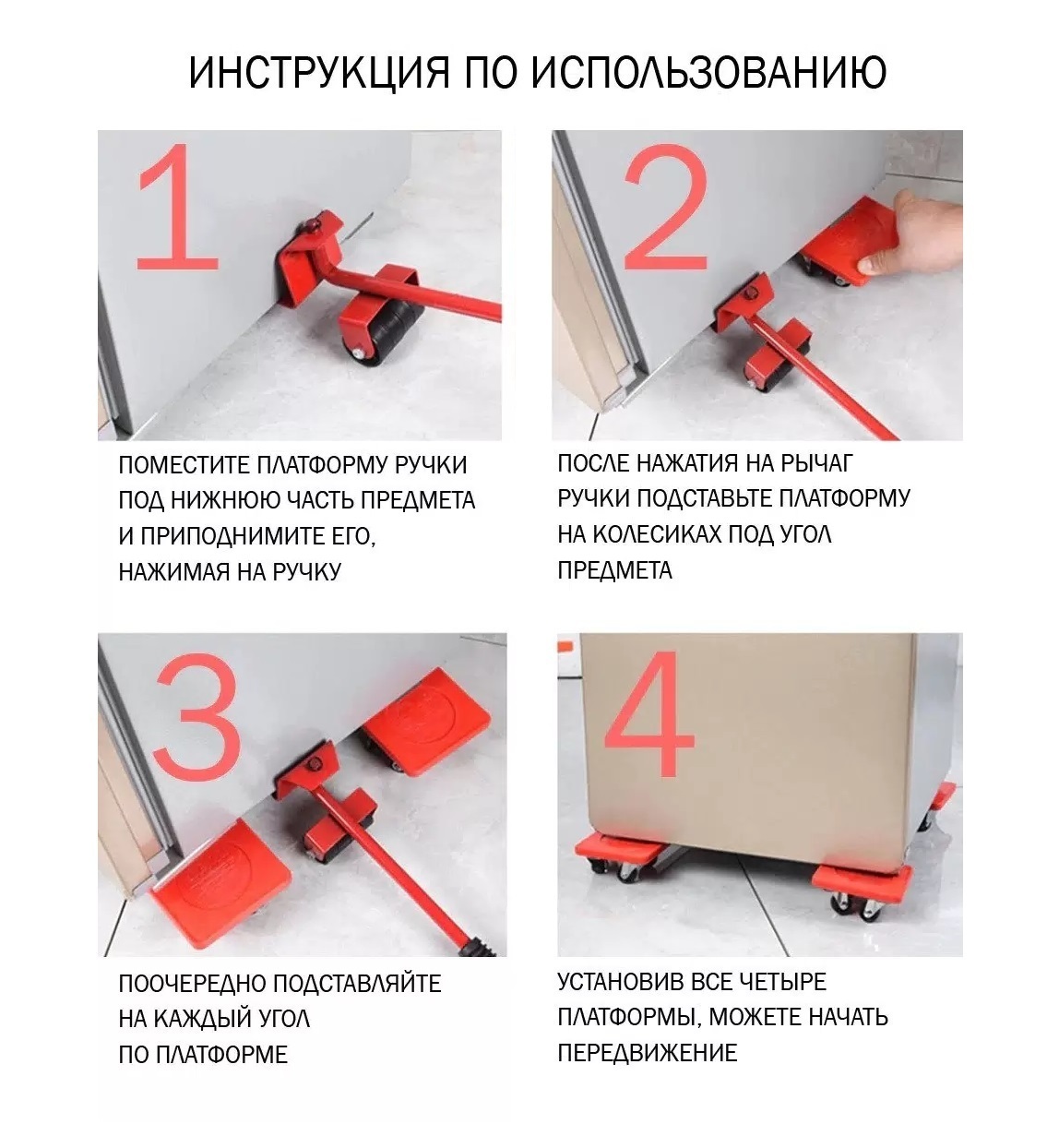 ИНСТРУКЦИЯ ПО ИСПОЛЬЗОВАНИЮ

1

ПОМЕСТИТЕ ПЛАТФОРМУ РУЧКИ ПОД НИЖНЮЮ ЧАСТЬ ПРЕДМЕТА И ПРИПОДНИМИТЕ ЕГО, НАЖИМАЯ НА РУЧКУ

2

ПОСЛЕ НАЖАТИЯ НА РЫЧАГ РУЧКИ ПОДСТАВЬТЕ ПЛАТФОРМУ НА КОЛЕСИКАХ ПОД УГОЛ ПРЕДМЕТА

3

ПООЧЕРЕДНО ПОДСТАВЛЯЙТЕ НА КАЖДЫЙ УГОЛ ПО ПЛАТФОРМЕ

4

УСТАНОВИВ ВСЕ ЧЕТЫРЕ ПЛАТФОРМЫ, МОЖЕТЕ НАЧАТЬ ПЕРЕДВИЖЕНИЕ