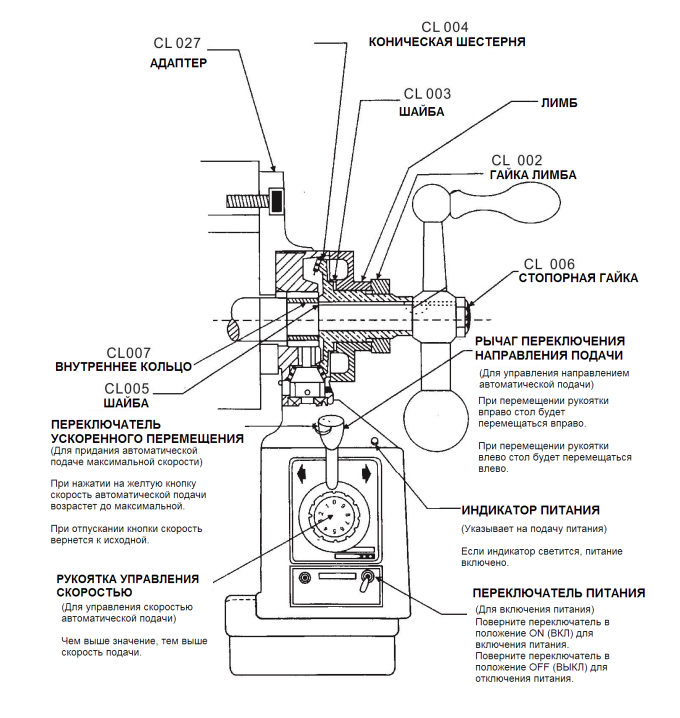 CL 004
КОНИЧЕСКАЯ ШЕСТЕРНЯ

CL 027
АДАПТЕР

CL 003
ШАЙБА

ЛИМБ

CL 002
ГАЙКА ЛИМБА

CL 006
СТОПОРНАЯ ГАЙКА

CL007
ВНУТРЕННЕЕ КОЛЬЦО

CL005
ШАЙБА

РЫЧАГ ПЕРЕКЛЮЧЕНИЯ НАПРАВЛЕНИЯ ПОДАЧИ
(Для управления направлением автоматической подачи)

При перемещении рукоятки вправо стол будет перемещаться вправо.

При перемещении рукоятки влево стол будет перемещаться влево.

ПЕРЕКЛЮЧАТЕЛЬ УСКОРЕННОГО ПЕРЕМЕЩЕНИЯ
(Для придания автоматической подаче максимальной скорости)

При нажатии на желтую кнопку скорость автоматической подачи возрастет до максимальной.

При отпускании кнопки скорость вернется к исходной.

ИНДИКАТОР ПИТАНИЯ
(Указывает на подачу питания)

Если индикатор светится, питание включено.

РУКОЯТКА УПРАВЛЕНИЯ СКОРОСТЬЮ
(Для управления скоростью автоматической подачи)

Чем выше значение, тем выше скорость подачи.

ПЕРЕКЛЮЧАТЕЛЬ ПИТАНИЯ
(Для включения питания)
Поверните переключатель в положение ON (ВКЛ) для включения питания.
Поверните переключатель в положение OFF (ВЫКЛ) для отключения питания.