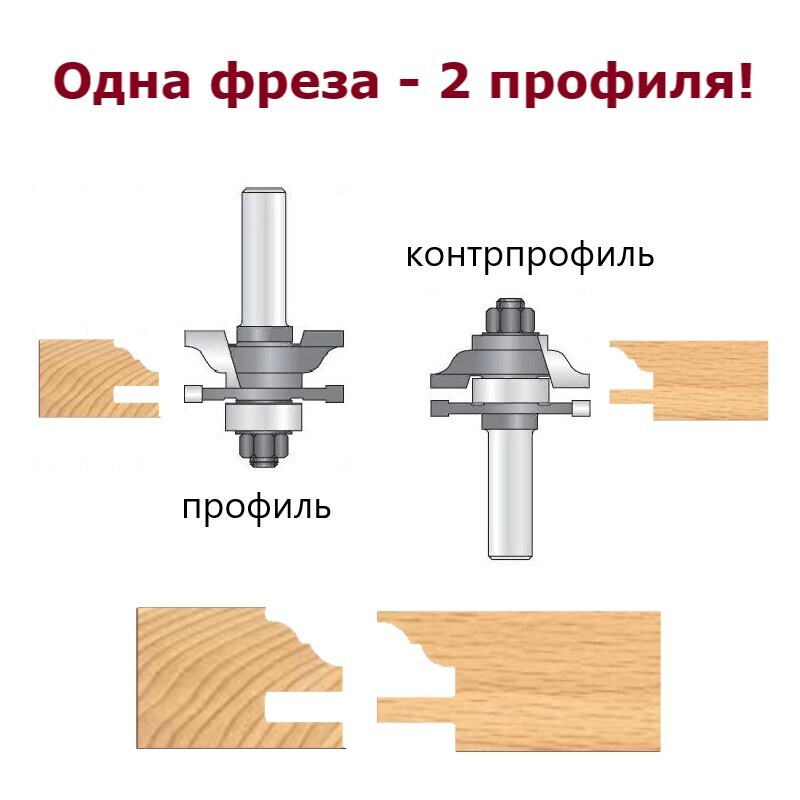 Одна фреза - 2 профиля!

контрпрофиль

профиль