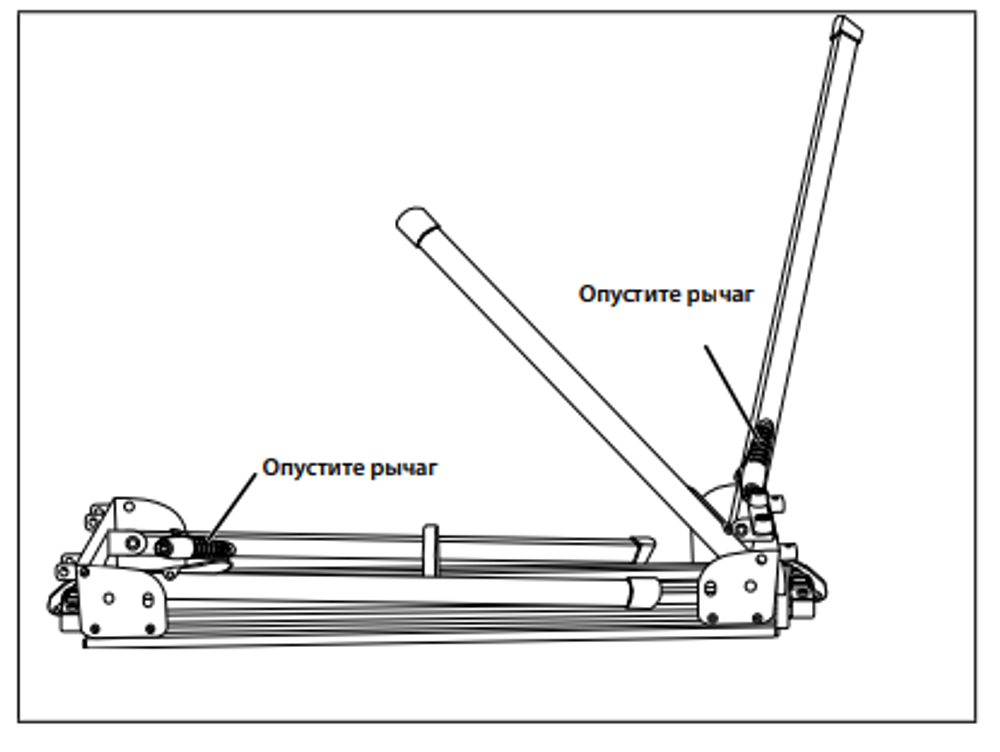 Опустите рычаг

Опустите рычаг