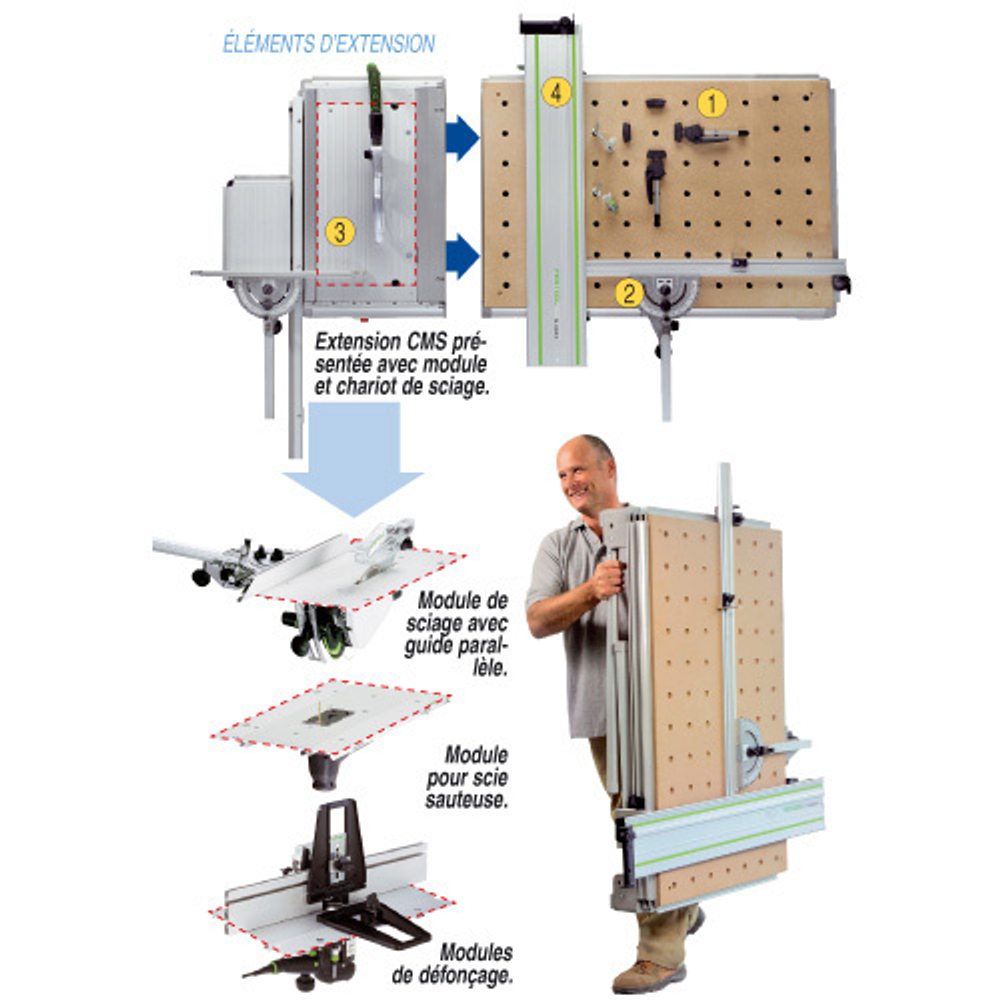 ÉLÉMENTS D'EXTENSION

4

1

3

2

Extension CMS présentée avec module et chariot de sciage.

Module de sciage avec guide parallèle.

Module pour scie sauteuse.

Modules de défonçage.