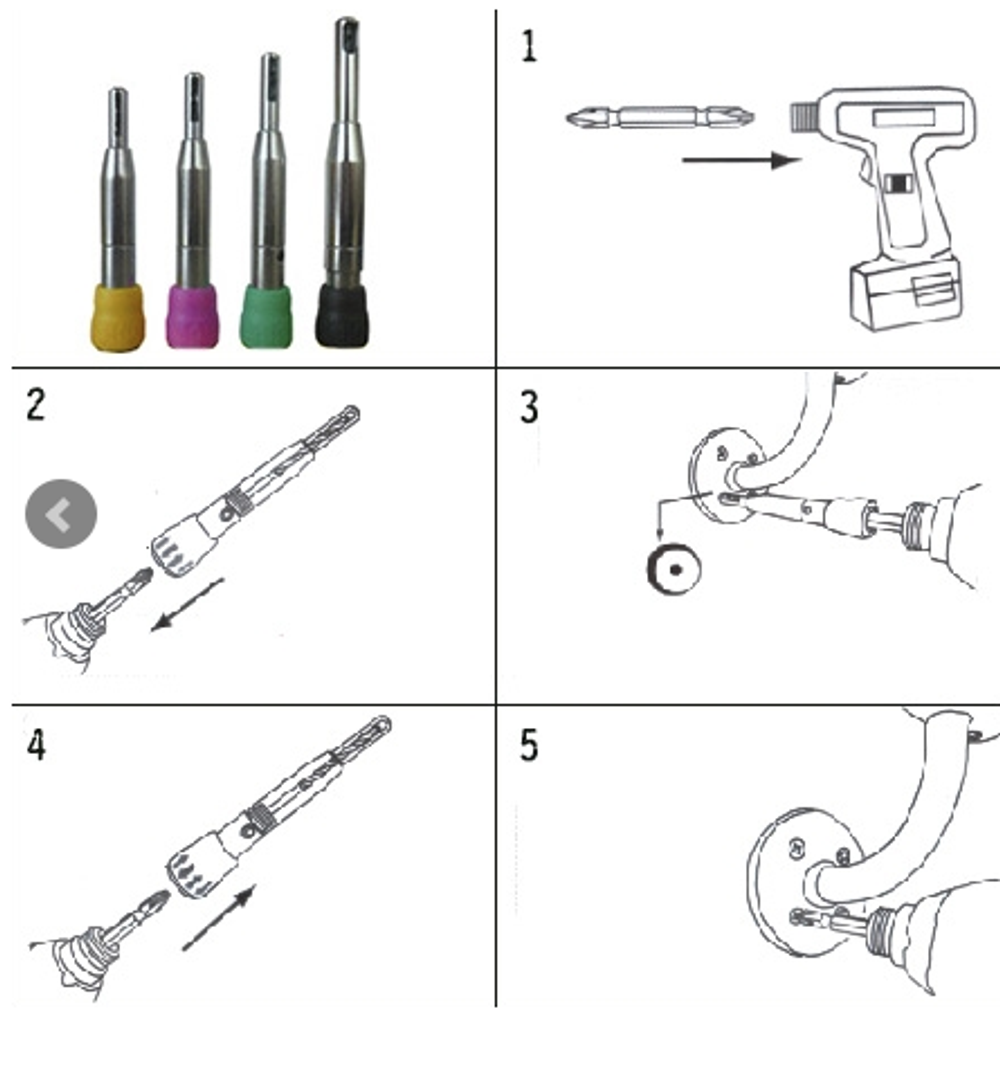 1

2

3

4

5