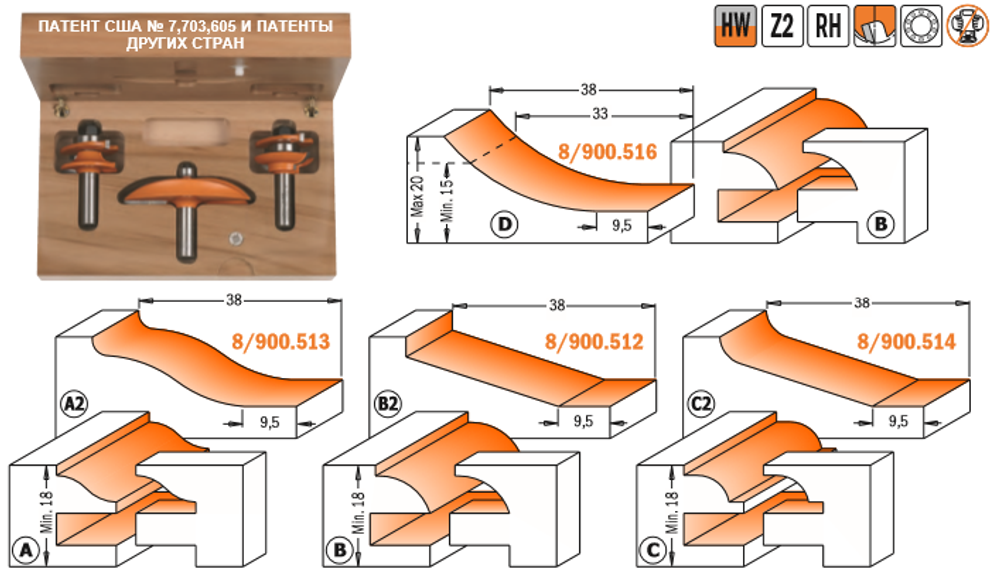 ПАТЕНТ США № 7,703,605 И ПАТЕНТЫ ДРУГИХ СТРАН

HW Z2 RH

38
33
8/900.516
Max 20
Min. 15
D
9,5
B

38
8/900.513
A2
9,5
Min. 18
A

38
8/900.512
B2
9,5
Min. 18
B

38
8/900.514
C2
9,5
Min. 18
C