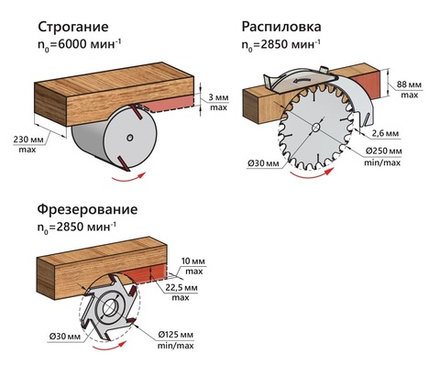 Строгание
$n_0$=6000 мин$^{-1}$

3 мм
max

230 мм
max

Распиловка
$n_0$=2850 мин$^{-1}$

88 мм
max

2,6 мм

Ø250 мм
min/max

Ø30 мм

Фрезерование
$n_0$=2850 мин$^{-1}$

10 мм
max

22,5 мм
max

Ø30 мм

Ø125 мм
min/max