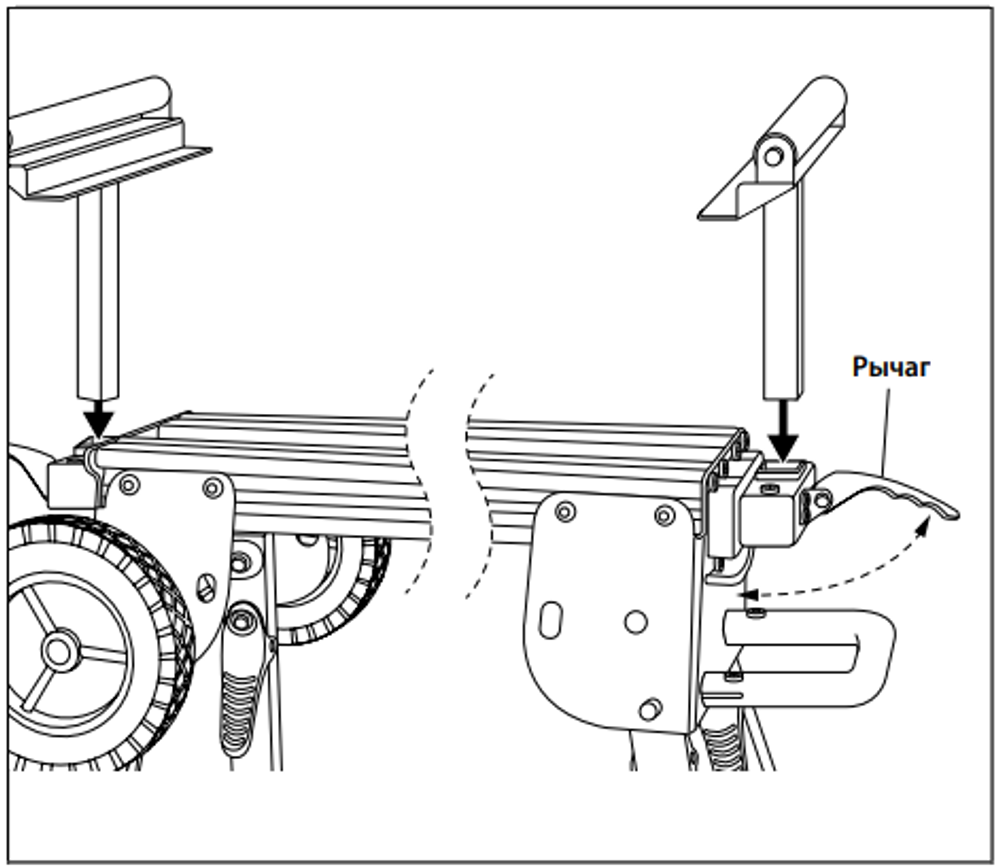 Рычаг