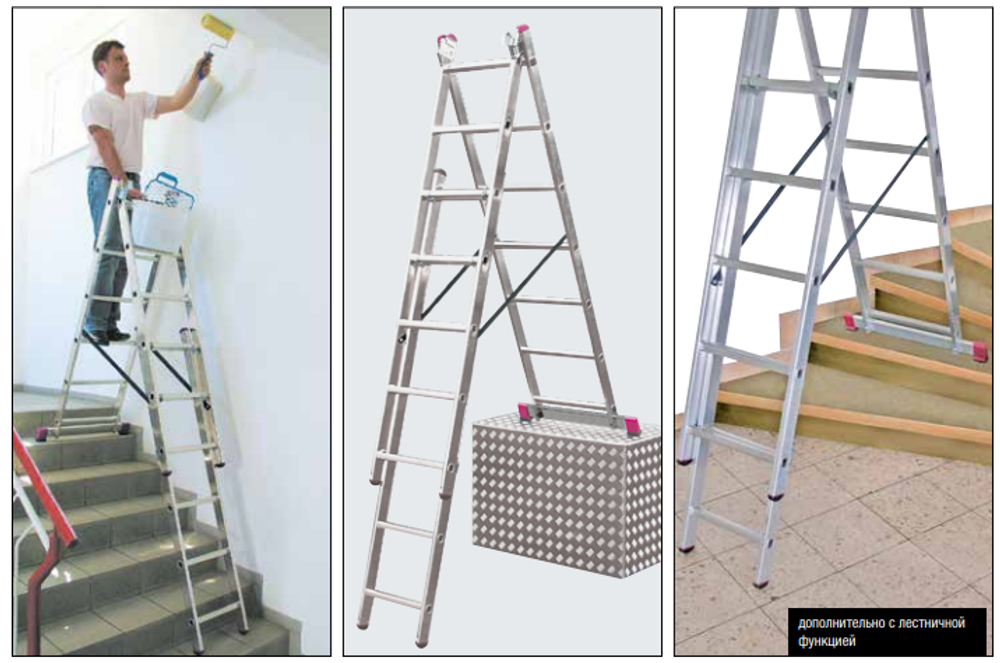 дополнительно с лестничной функцией