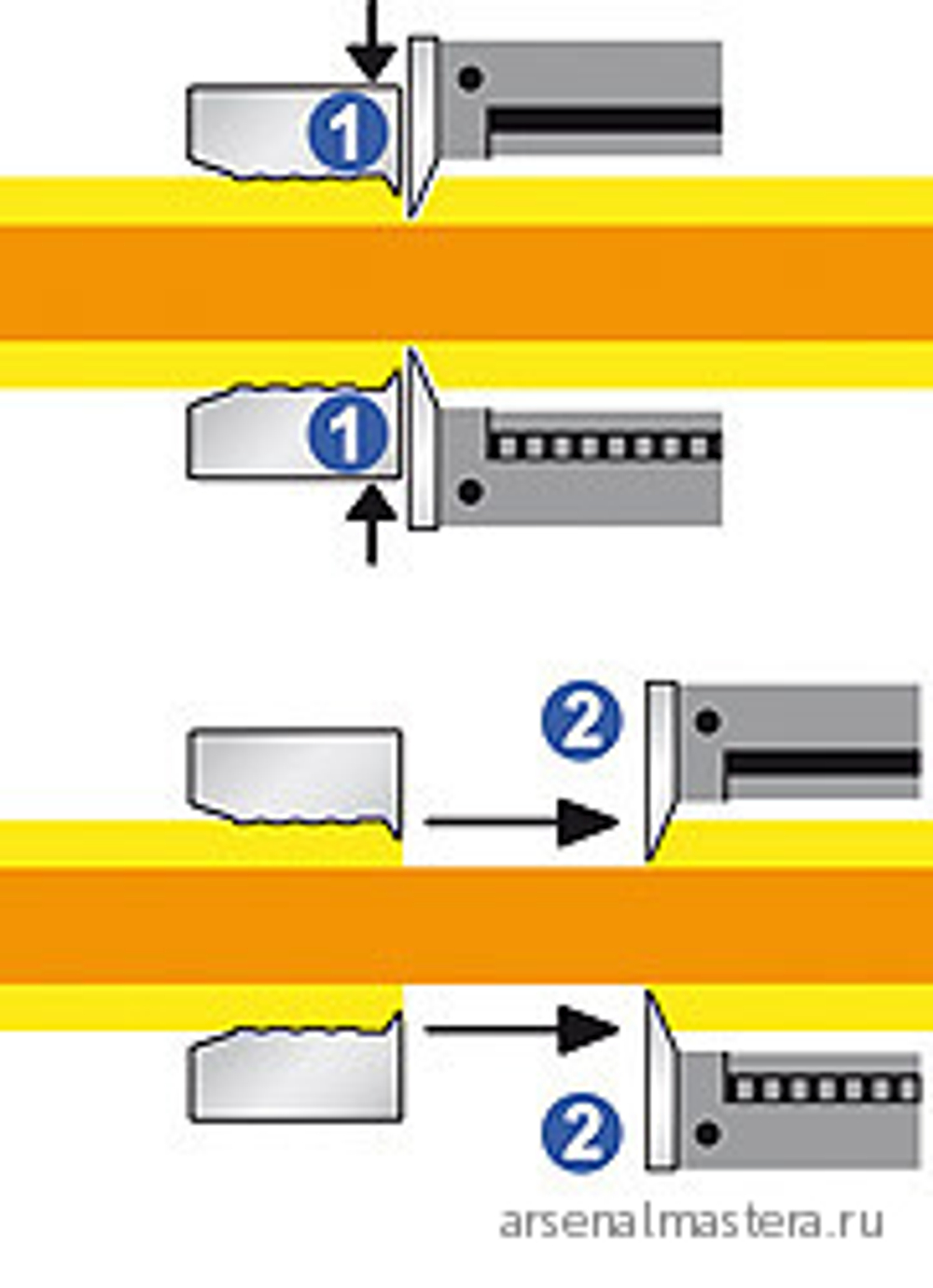 1
1
2
2
arsenalmastera.ru