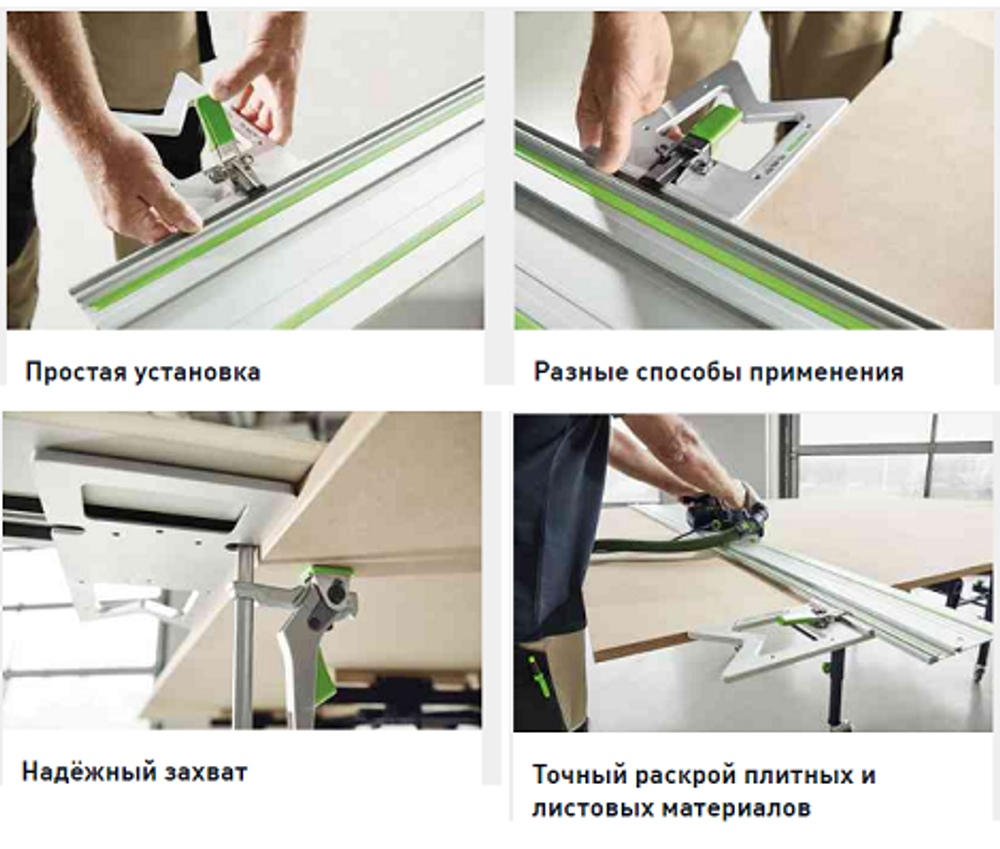 Простая установка

Разные способы применения

Надёжный захват

Точный раскрой плитных и листовых материалов