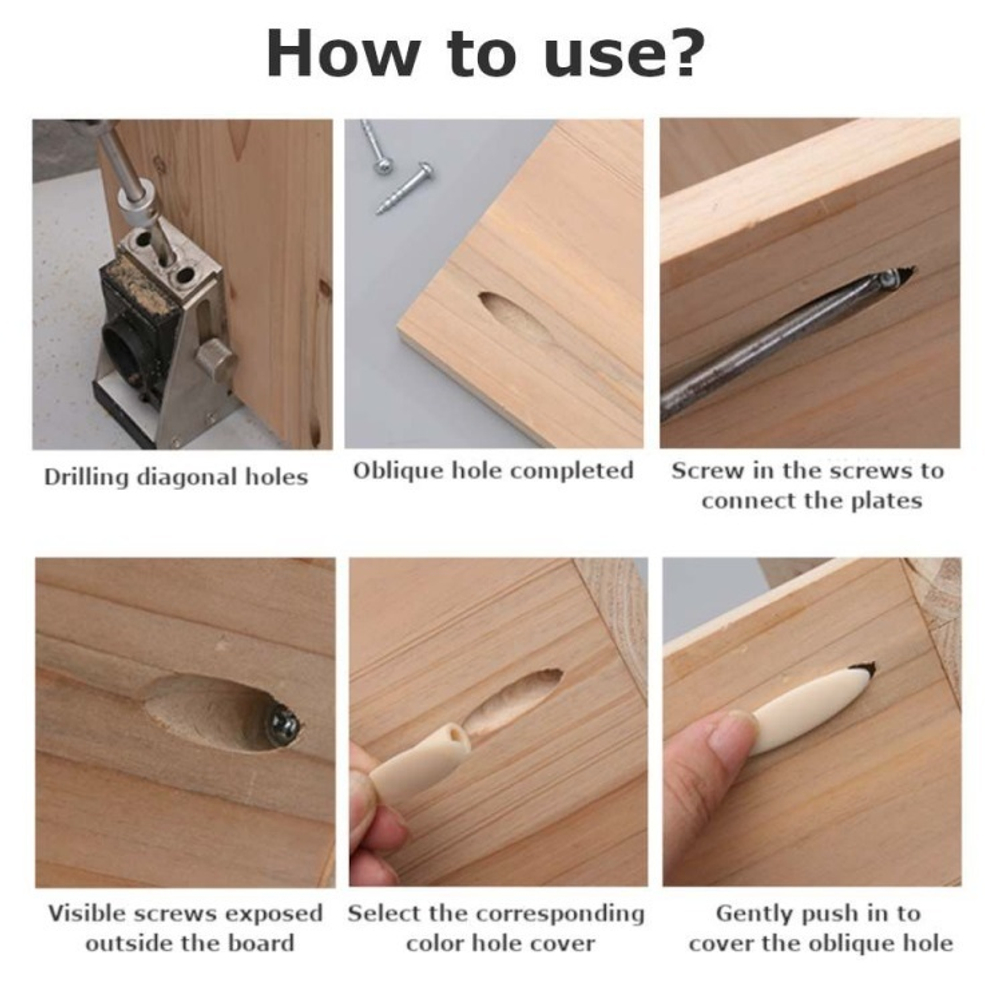 How to use?

Drilling diagonal holes

Oblique hole completed

Screw in the screws to connect the plates

Visible screws exposed outside the board

Select the corresponding color hole cover

Gently push in to cover the oblique hole