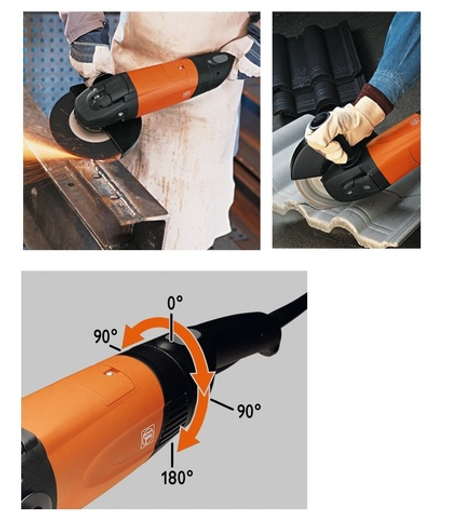 0°
90°
90°
180°