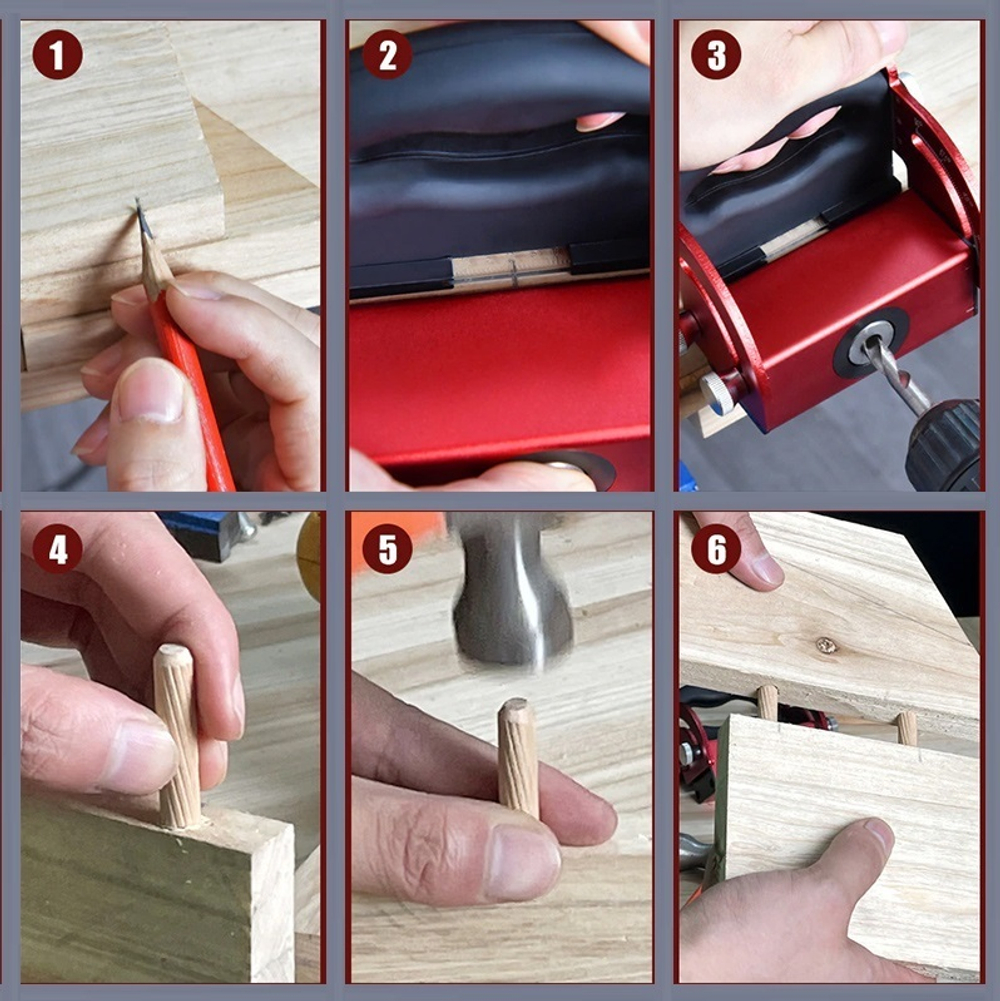 1

2

3

4

5

6