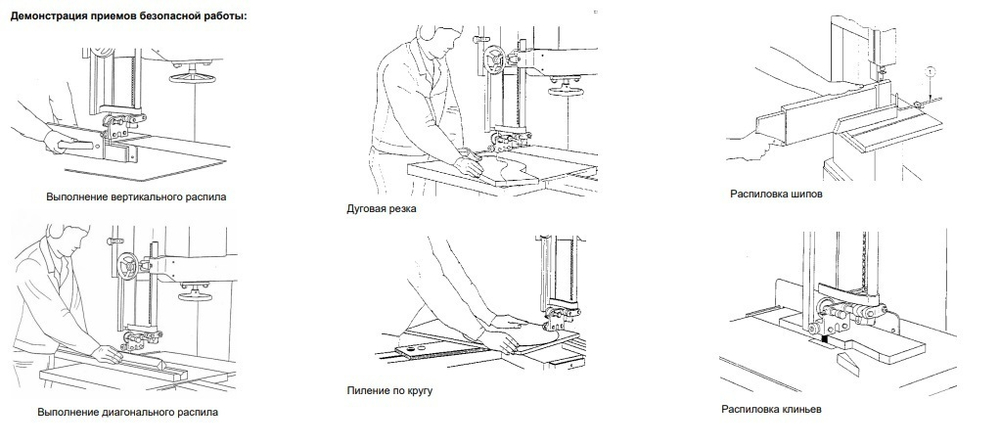 Демонстрация приемов безопасной работы:

Выполнение вертикального распила

Дуговая резка

Распиловка шипов

Выполнение диагонального распила

Пиление по кругу

Распиловка клиньев