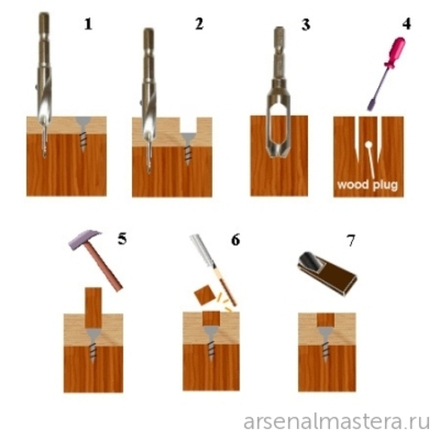 1
2
3
4
wood plug
5
6
7
arsenalmastera.ru