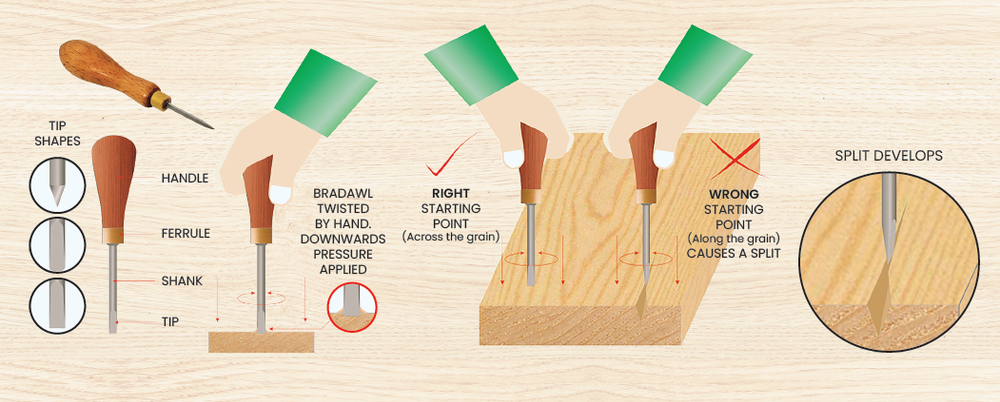 TIP SHAPES

HANDLE

FERRULE

SHANK

TIP

BRADAWL TWISTED BY HAND. DOWNWARDS PRESSURE APPLIED

RIGHT STARTING POINT (Across the grain)

WRONG STARTING POINT (Along the grain) CAUSES A SPLIT

SPLIT DEVELOPS