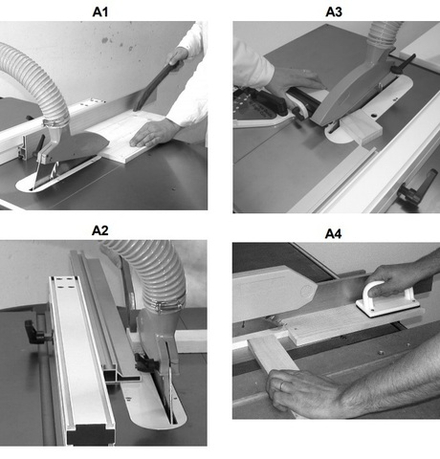 A1

A3

A2

A4